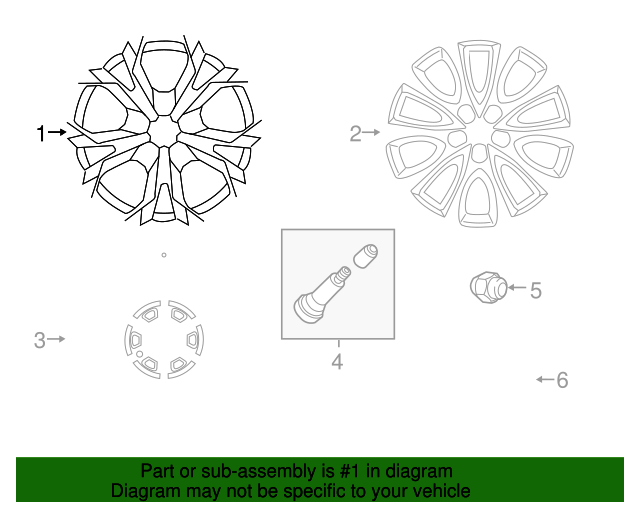 1
2
3
4
5
6

Part or sub-assembly is #1 in diagram
Diagram may not be specific to your vehicle