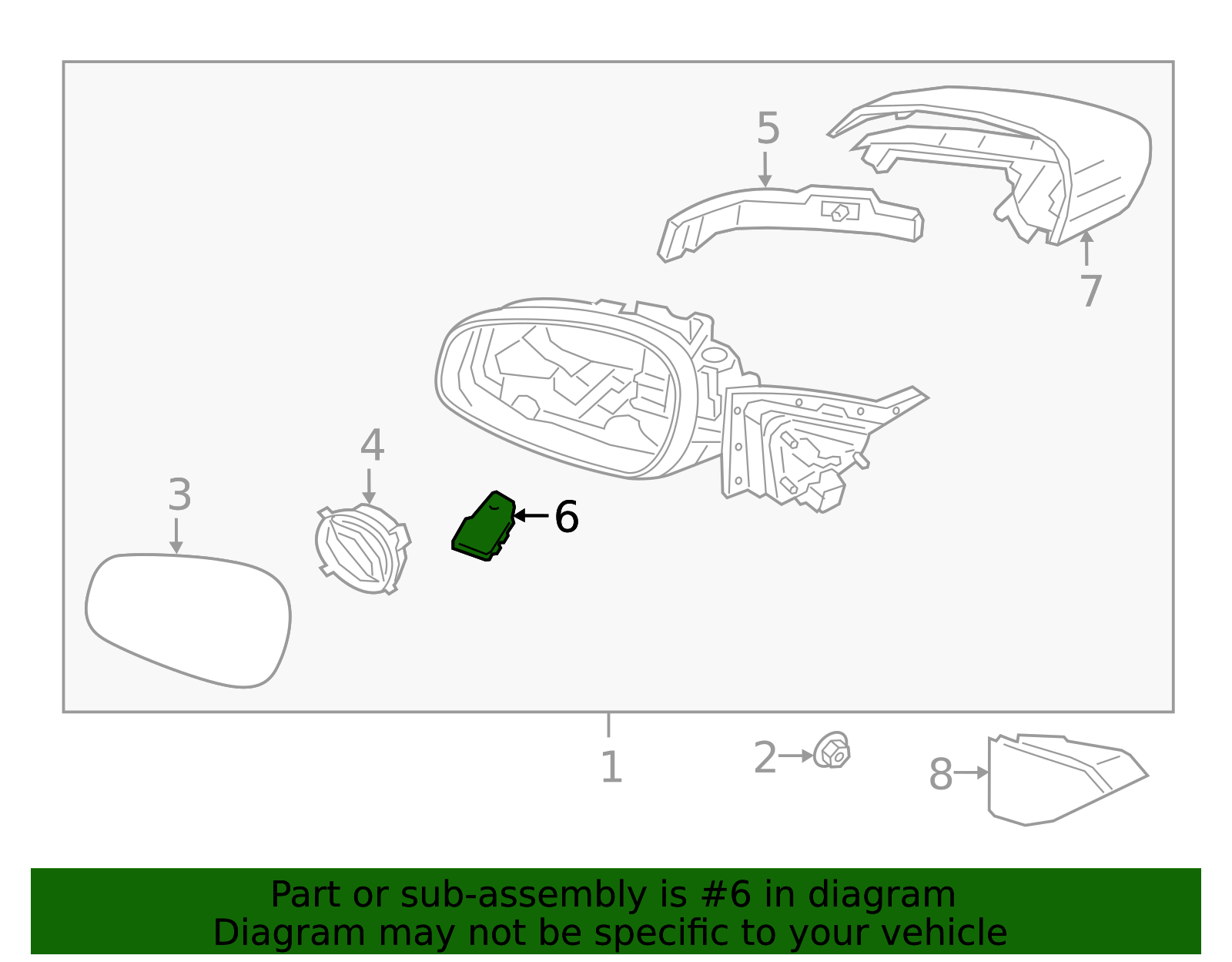 5

7

4

3

6

1

2

8

Part or sub-assembly is #6 in diagram
Diagram may not be specific to your vehicle