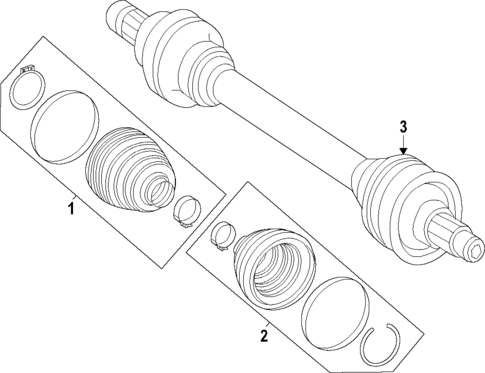 3

1

2