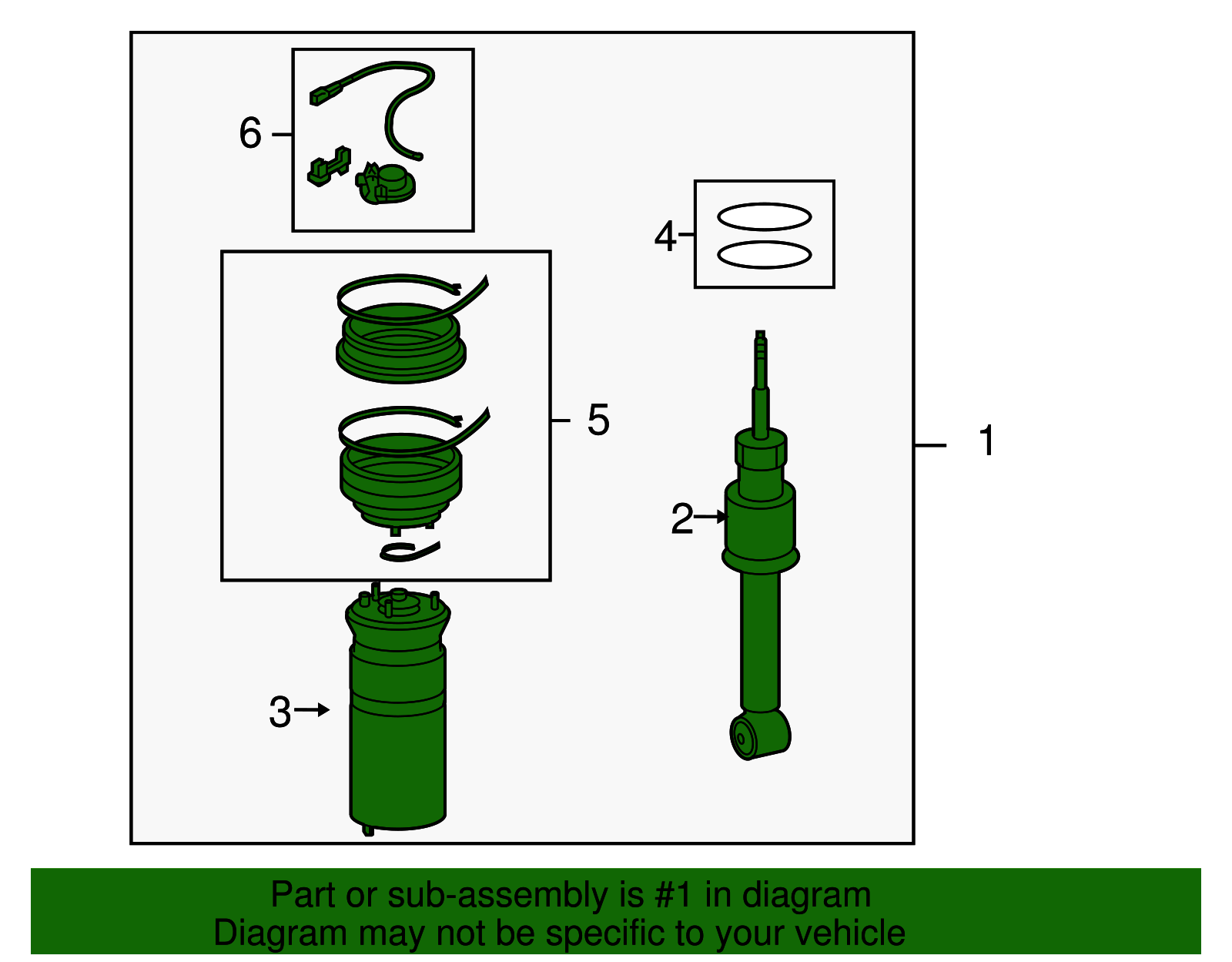 6

4

5

1

2

3

Part or sub-assembly is #1 in diagram
Diagram may not be specific to your vehicle