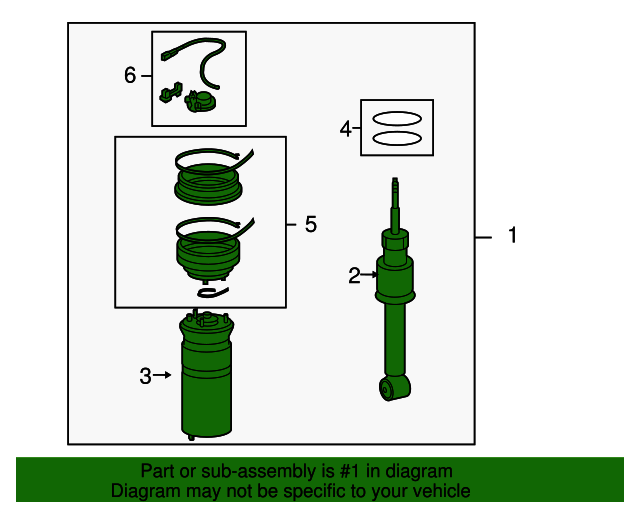 6

4

5

1

2

3

Part or sub-assembly is #1 in diagram
Diagram may not be specific to your vehicle