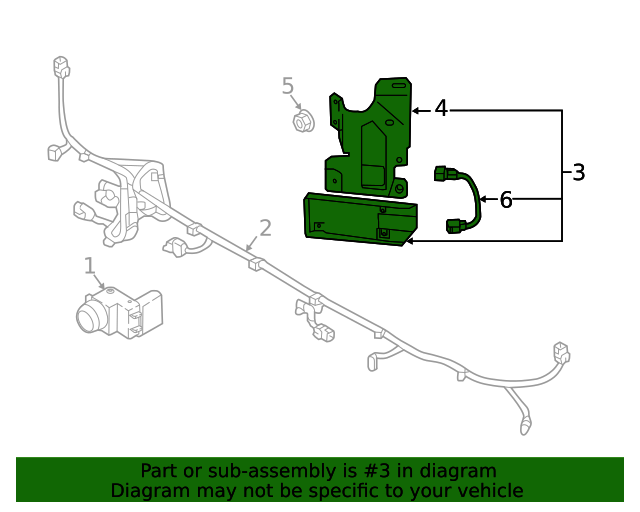 5
4
3
6
2
1

Part or sub-assembly is #3 in diagram
Diagram may not be specific to your vehicle