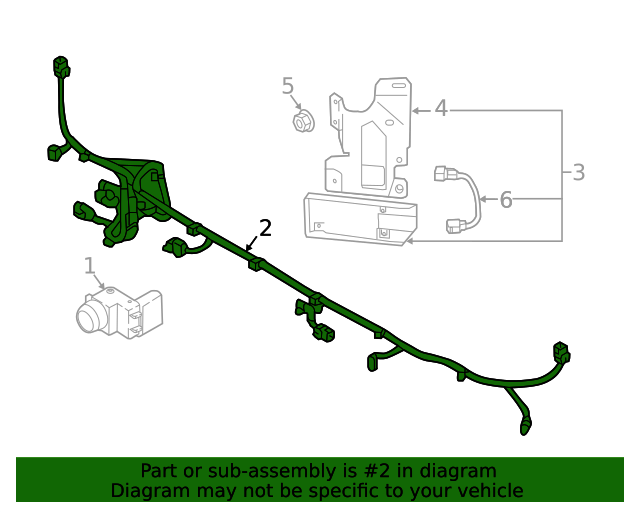 5
4
3
6
2
1

Part or sub-assembly is #2 in diagram
Diagram may not be specific to your vehicle