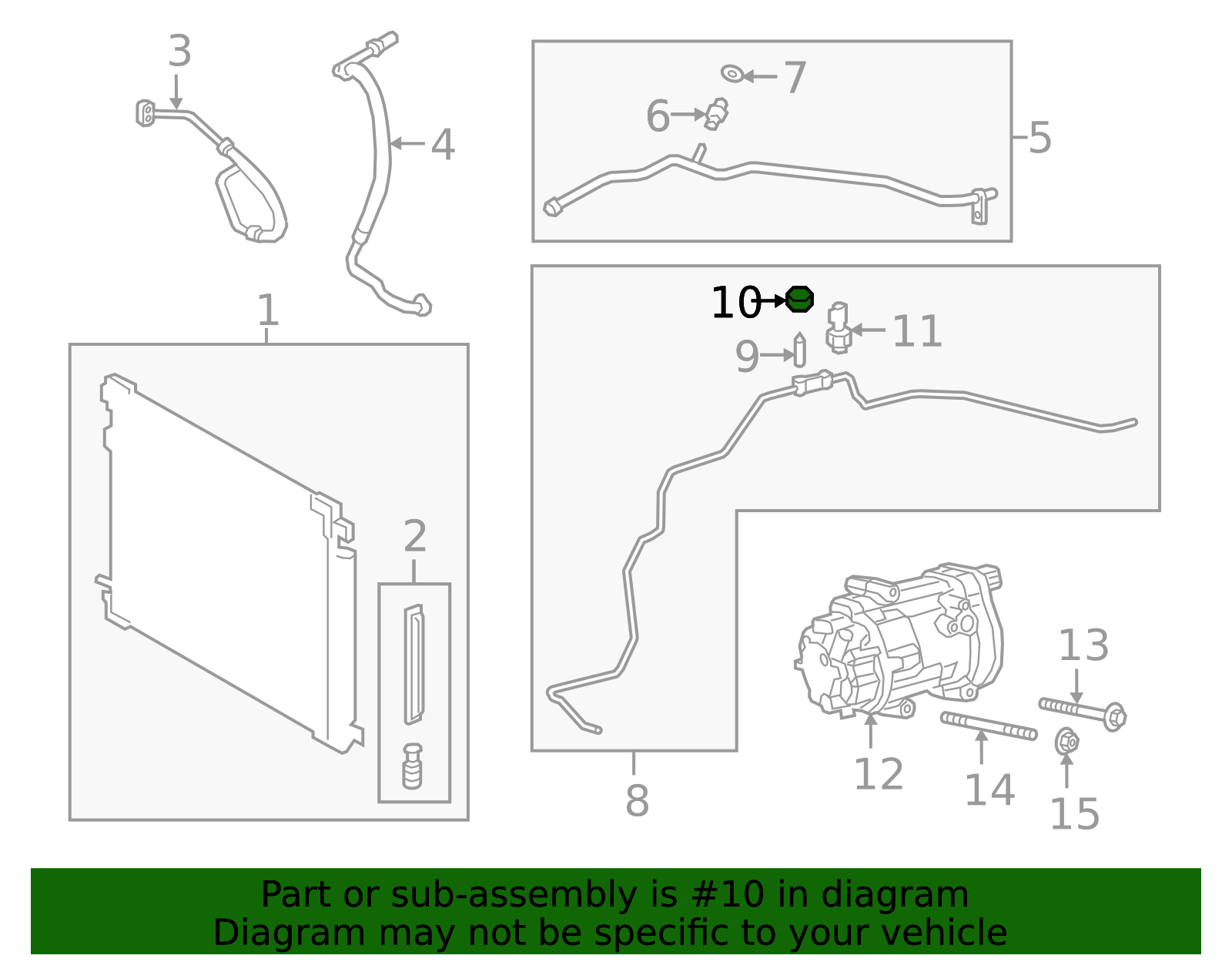 3
4
7
6
5
1
10
11
9
2
13
12
14
15
8

Part or sub-assembly is #10 in diagram
Diagram may not be specific to your vehicle