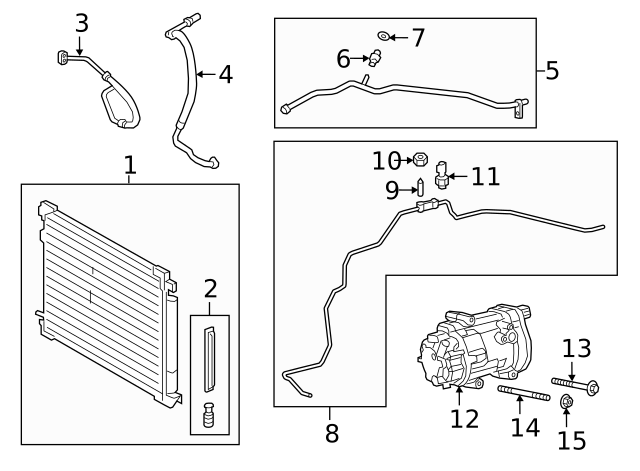 3
4
7
6
5
1
10
11
9
2
13
12
14
15
8