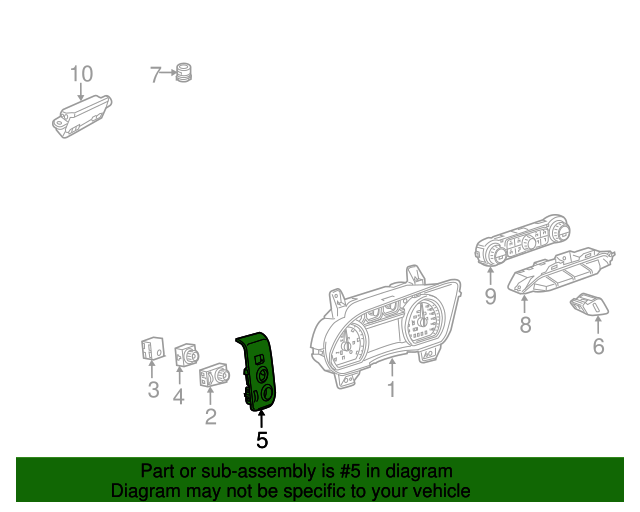 10
7
9
8
6
1
3
4
2
5

Part or sub-assembly is #5 in diagram
Diagram may not be specific to your vehicle