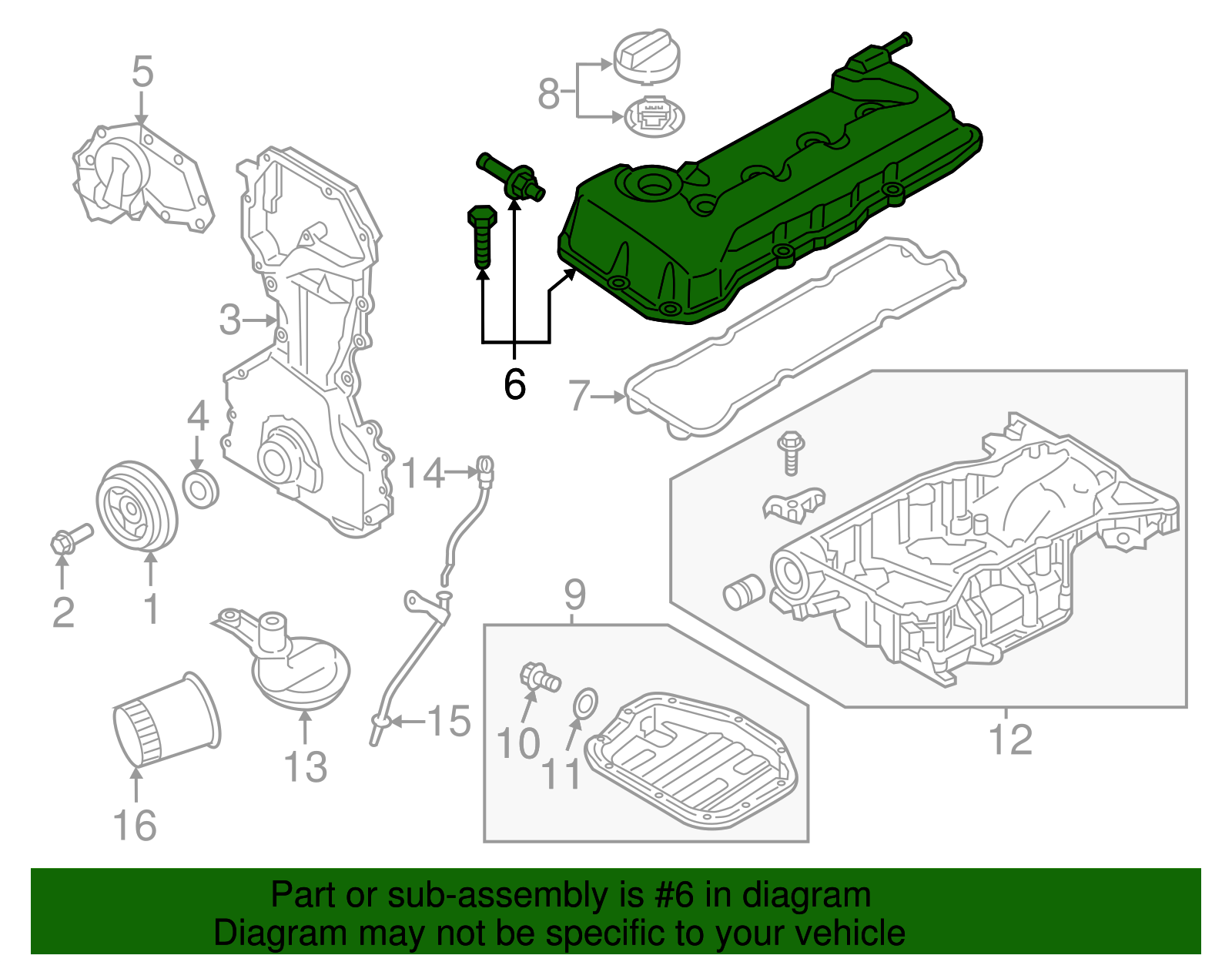 5
8
3
6
7
4
14
2
1
9
12
13
15
10
11
16

Part or sub-assembly is #6 in diagram
Diagram may not be specific to your vehicle