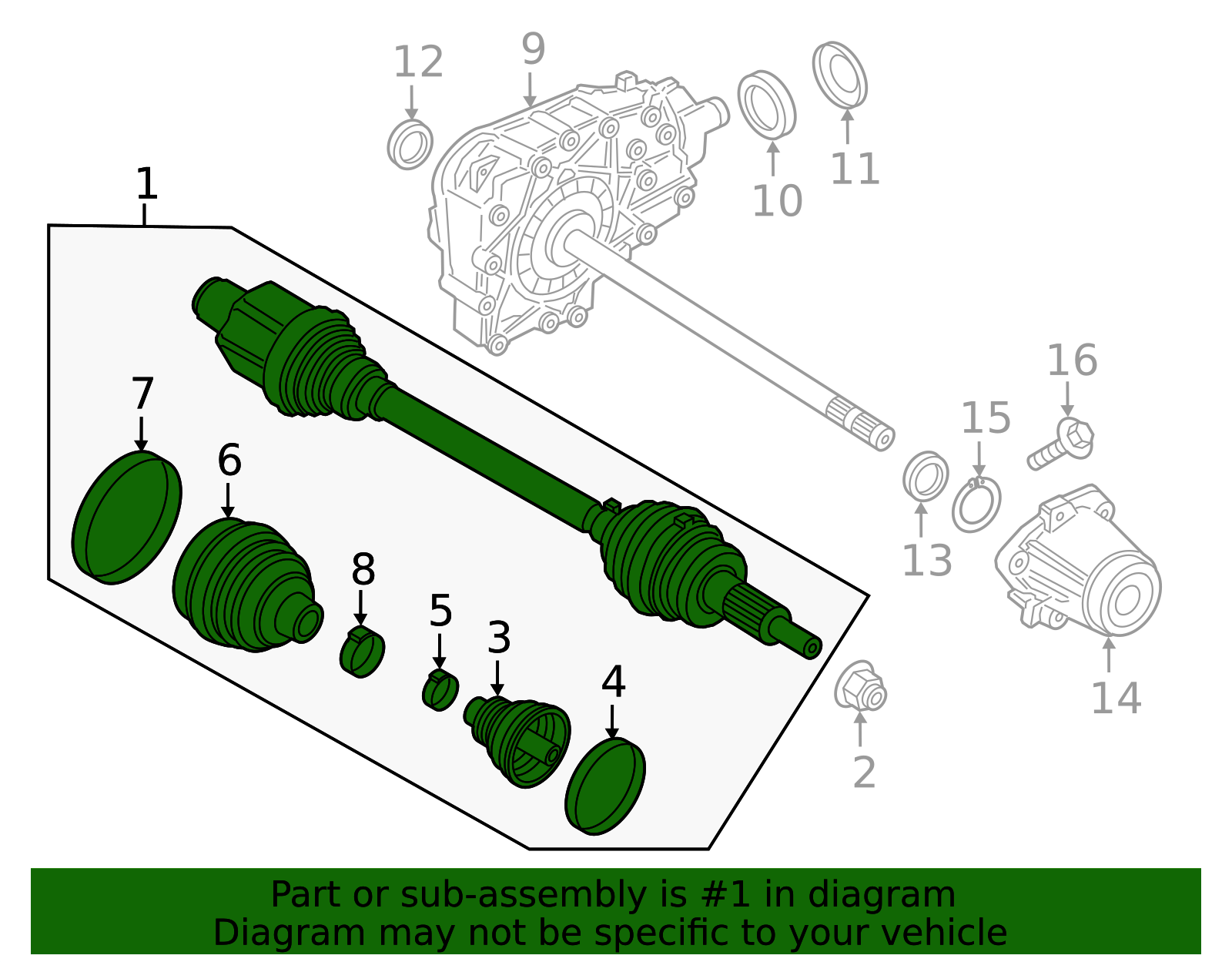 12
9
10
11
1
7
6
8
5
3
4
16
15
13
14
2

Part or sub-assembly is #1 in diagram
Diagram may not be specific to your vehicle