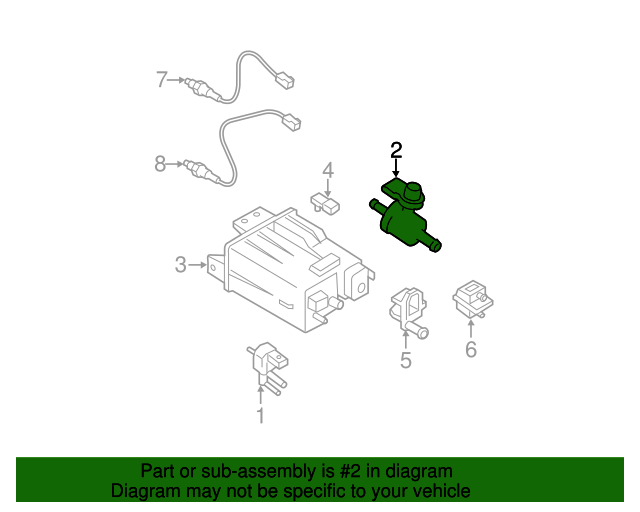 7
8
4
2
3
5
6
1

Part or sub-assembly is #2 in diagram
Diagram may not be specific to your vehicle