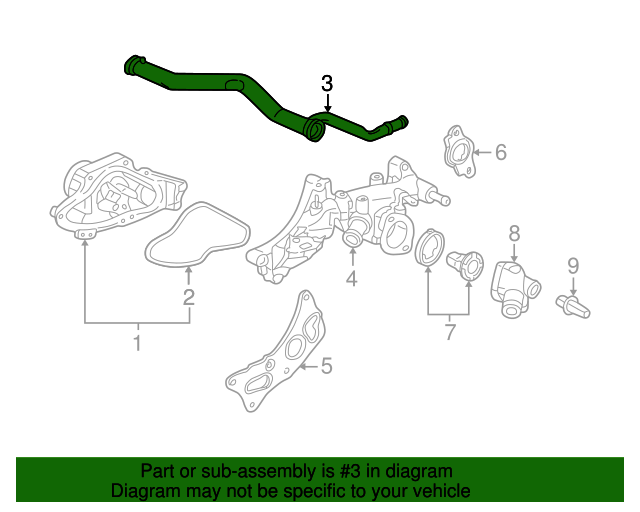 3
6
8
9
4
2
7
1
5

Part or sub-assembly is #3 in diagram
Diagram may not be specific to your vehicle