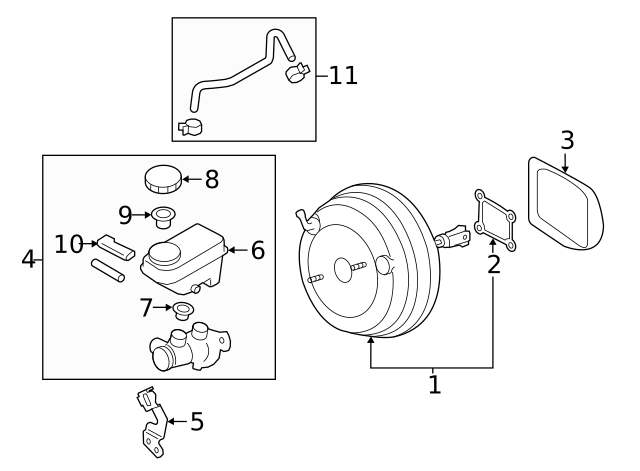 11
3
8
9
10
6
4
2
7
1
5