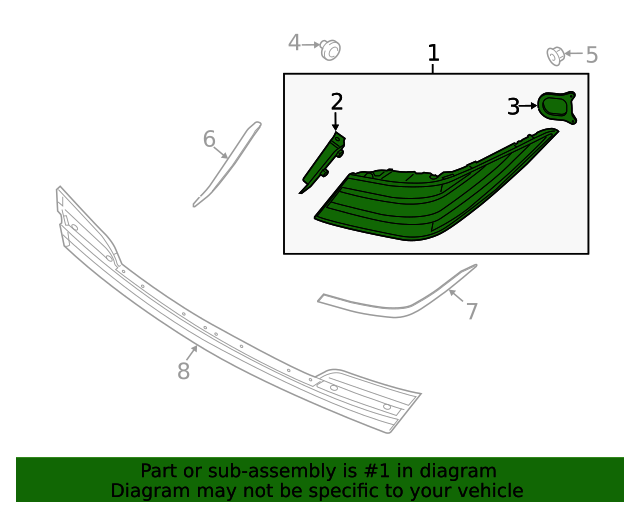 4
1
5
2
3
6
7
8

Part or sub-assembly is #1 in diagram
Diagram may not be specific to your vehicle