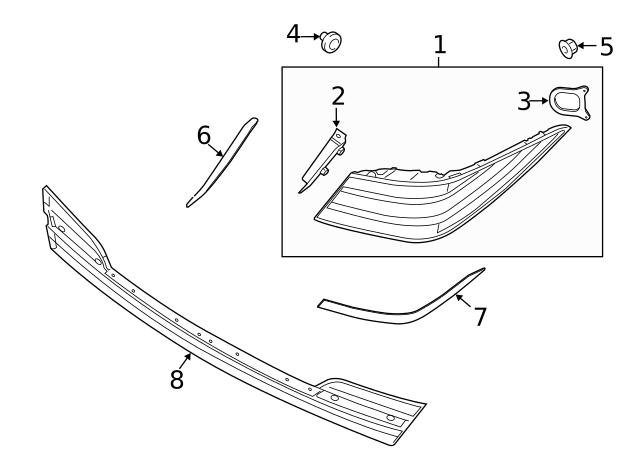 4
1
5
2
3
6
7
8