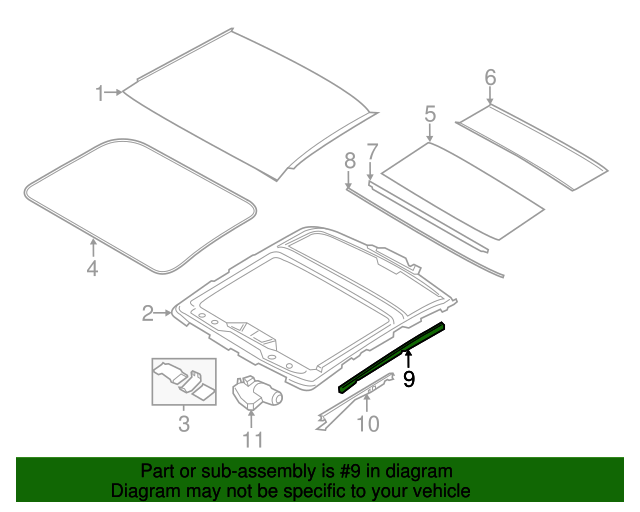 1
6
5
8
7
4
2
9
3
11
10

Part or sub-assembly is #9 in diagram
Diagram may not be specific to your vehicle