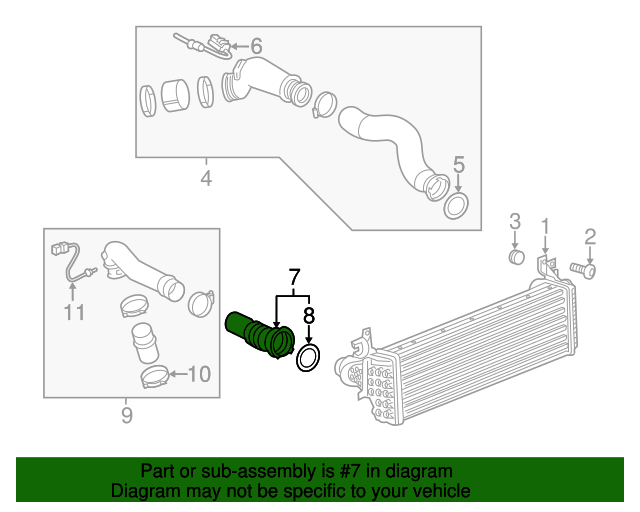 6
4
5
3
1
2
11
7
8
10
9

Part or sub-assembly is #7 in diagram
Diagram may not be specific to your vehicle