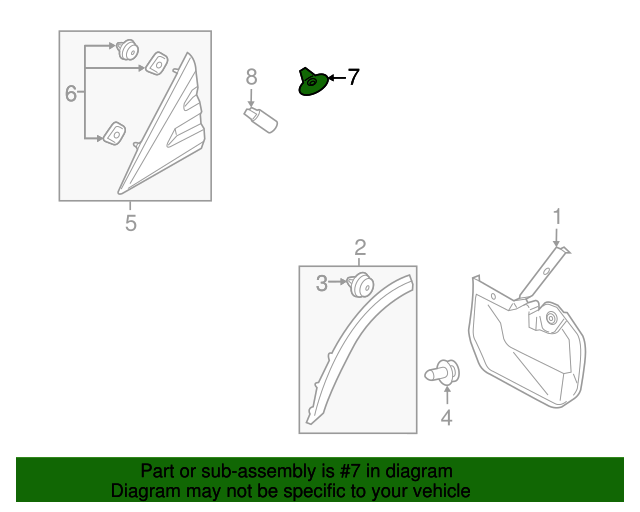 6
8
7
5
1
2
3
4

Part or sub-assembly is #7 in diagram
Diagram may not be specific to your vehicle