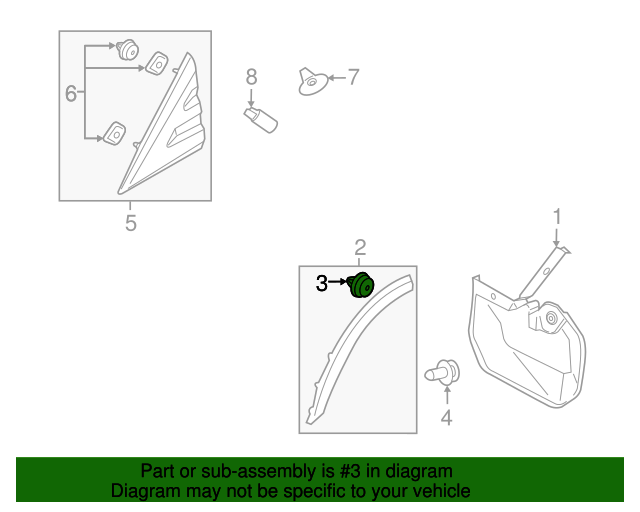 6
8
7
5
1
2
3
4

Part or sub-assembly is #3 in diagram
Diagram may not be specific to your vehicle