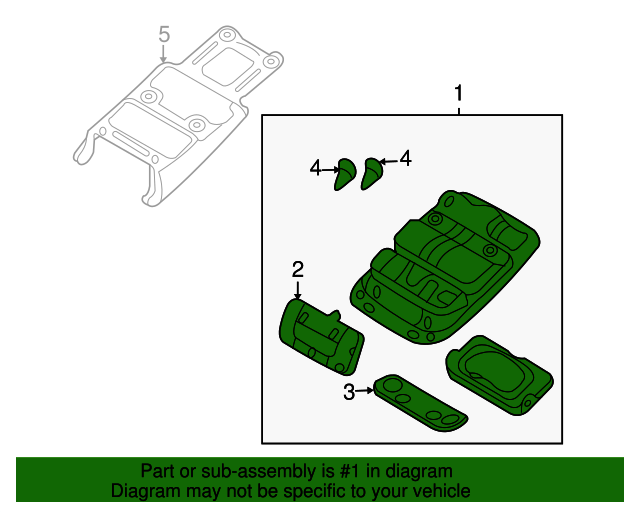 5

1

4

4

2

3

Part or sub-assembly is #1 in diagram
Diagram may not be specific to your vehicle