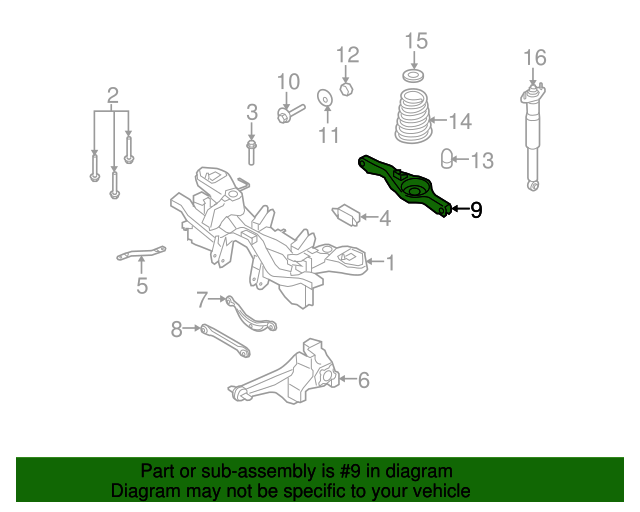 15
12
16
10
2
3
11
14
13
9
4
1
5
7
8
6

Part or sub-assembly is #9 in diagram
Diagram may not be specific to your vehicle