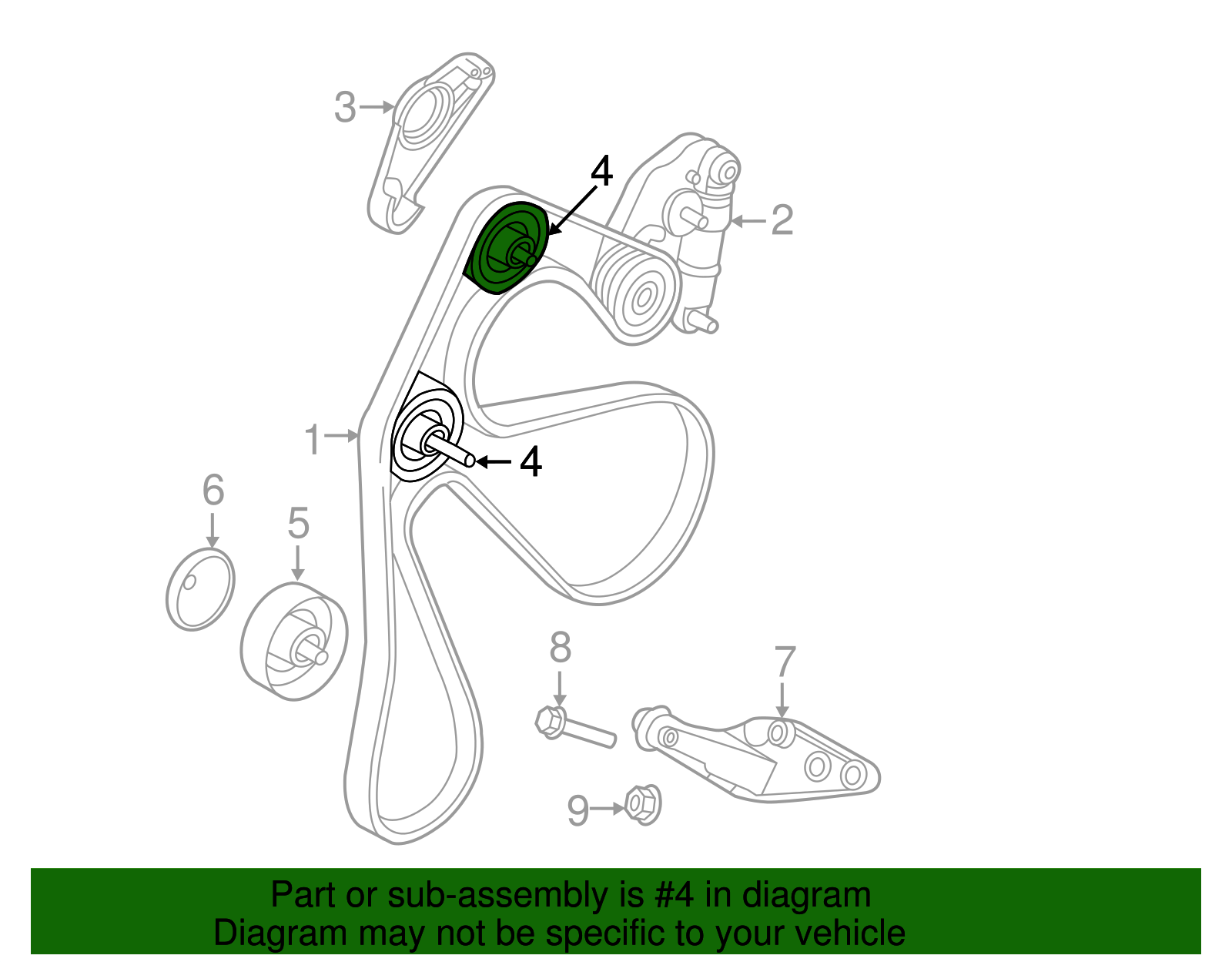 3
4
2
1
4
6
5
8
7
9

Part or sub-assembly is #4 in diagram
Diagram may not be specific to your vehicle