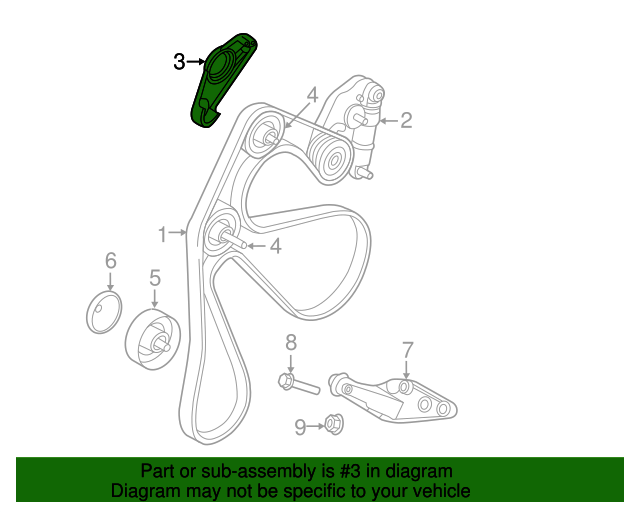 3
4
2
1
4
6
5
8
7
9

Part or sub-assembly is #3 in diagram
Diagram may not be specific to your vehicle