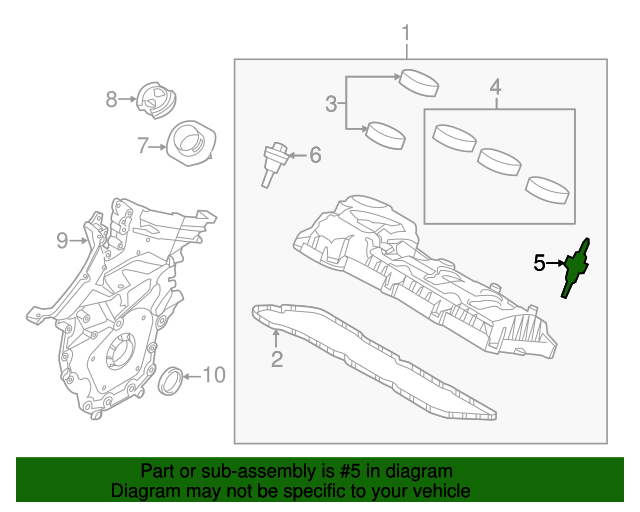 1
8
3
4
7
6
9
5
2
10

Part or sub-assembly is #5 in diagram
Diagram may not be specific to your vehicle