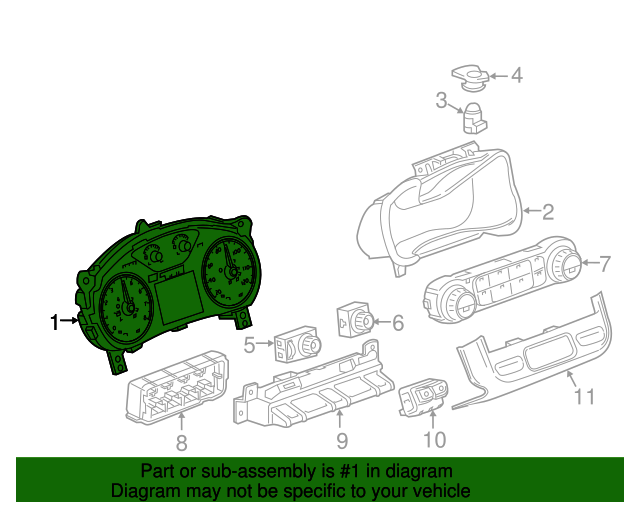 4
3
2
7
1
6
5
11
8
9
10

Part or sub-assembly is #1 in diagram
Diagram may not be specific to your vehicle