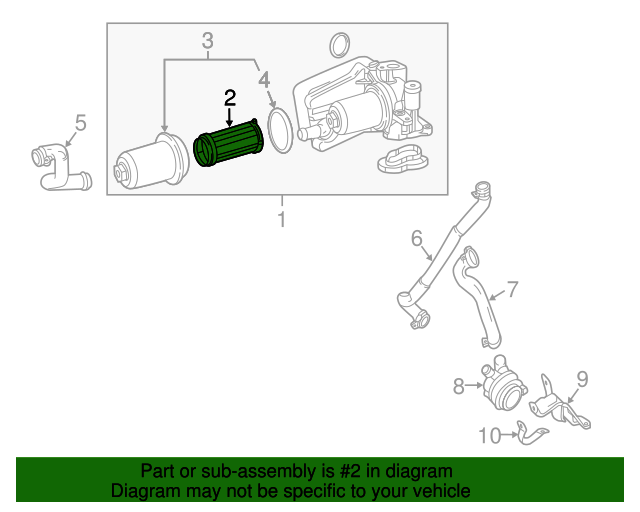 3
4
2
5
1
6
7
8
9
10

Part or sub-assembly is #2 in diagram
Diagram may not be specific to your vehicle