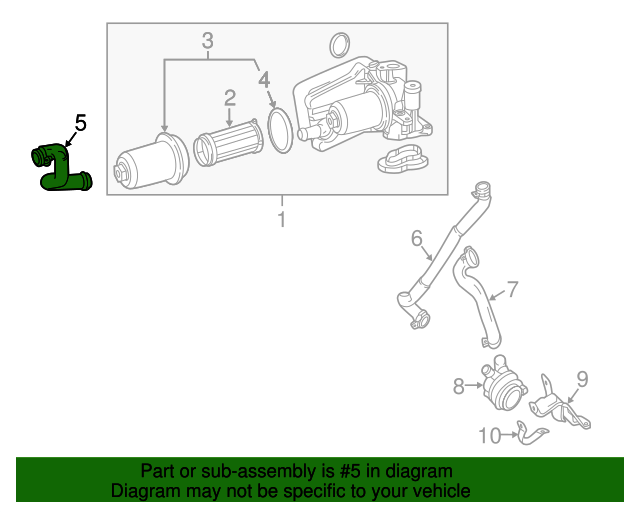 3
4
2
5
1
6
7
8
9
10

Part or sub-assembly is #5 in diagram
Diagram may not be specific to your vehicle