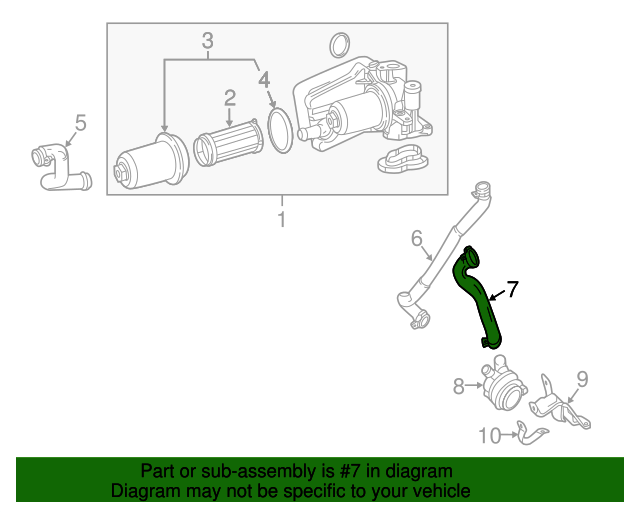 3
4
2
5
1
6
7
8
9
10

Part or sub-assembly is #7 in diagram
Diagram may not be specific to your vehicle