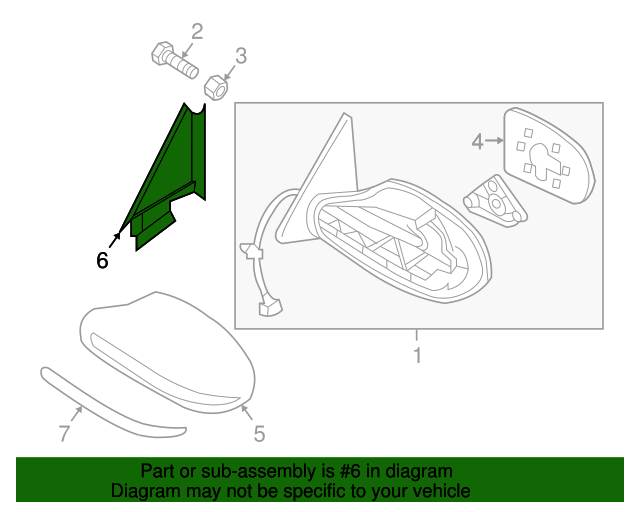 2
3
4
6
1
7
5

Part or sub-assembly is #6 in diagram
Diagram may not be specific to your vehicle