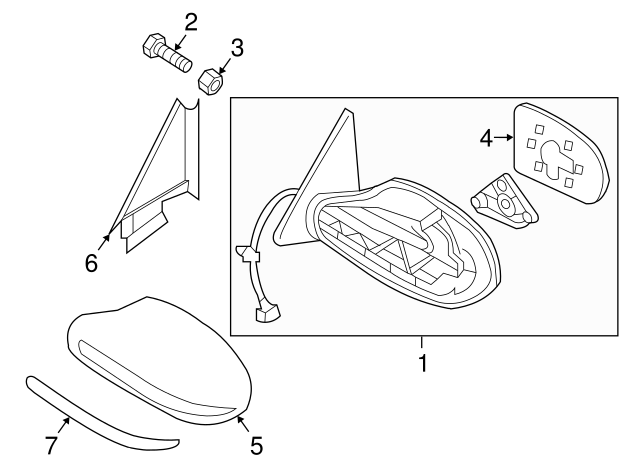 2
3
4
6
1
7
5