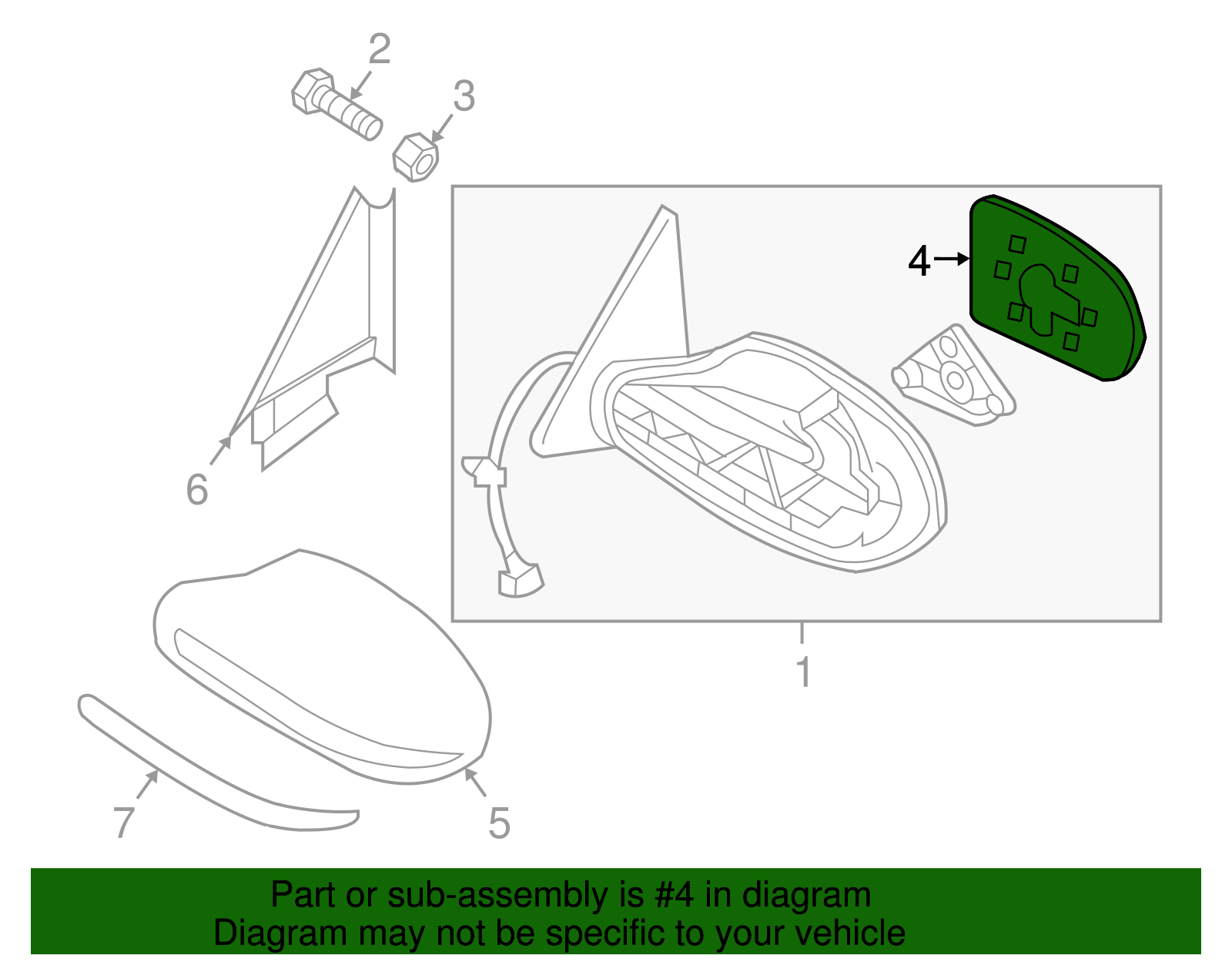 2
3
4
6
1
7
5

Part or sub-assembly is #4 in diagram
Diagram may not be specific to your vehicle