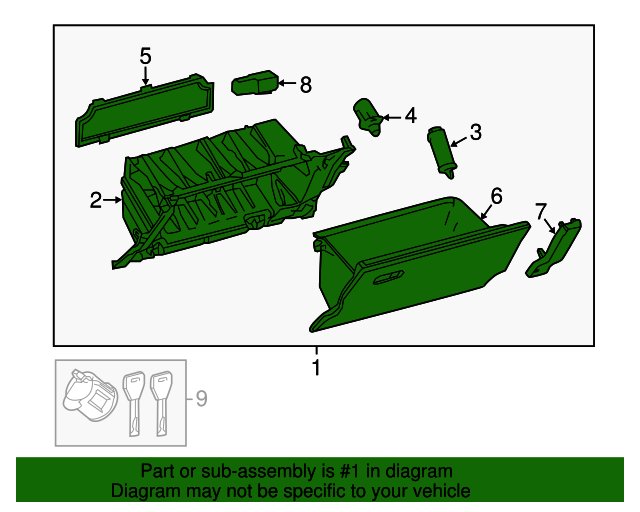 5
8
4
3
2
6
7
1
9

Part or sub-assembly is #1 in diagram
Diagram may not be specific to your vehicle