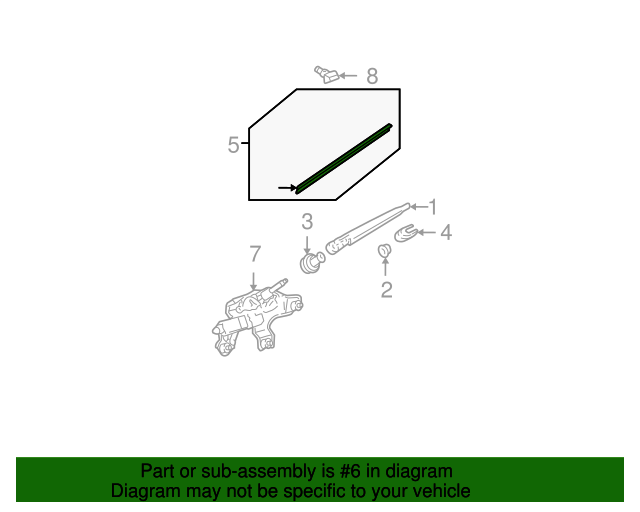 8
5
1
3
4
7
2

Part or sub-assembly is #6 in diagram
Diagram may not be specific to your vehicle