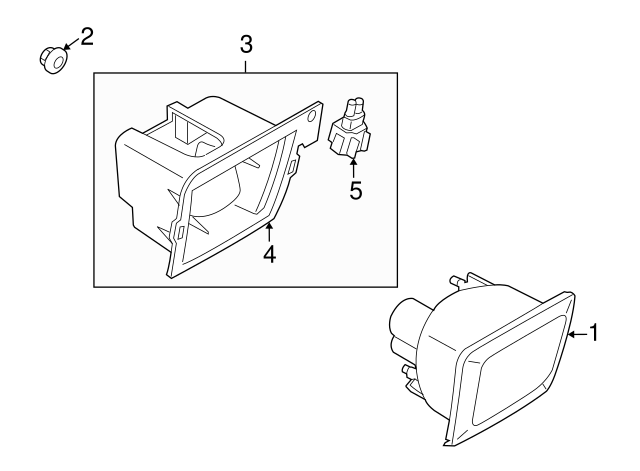 2
3
5
4
1