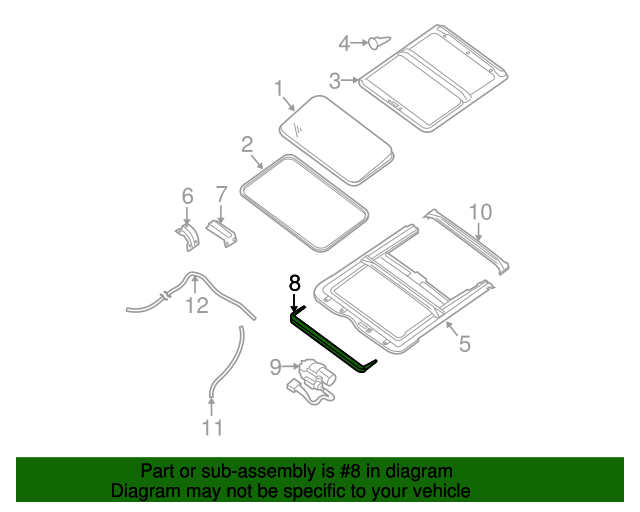 4
3
1
2
6
7
10
8
12
5
9
11

Part or sub-assembly is #8 in diagram
Diagram may not be specific to your vehicle