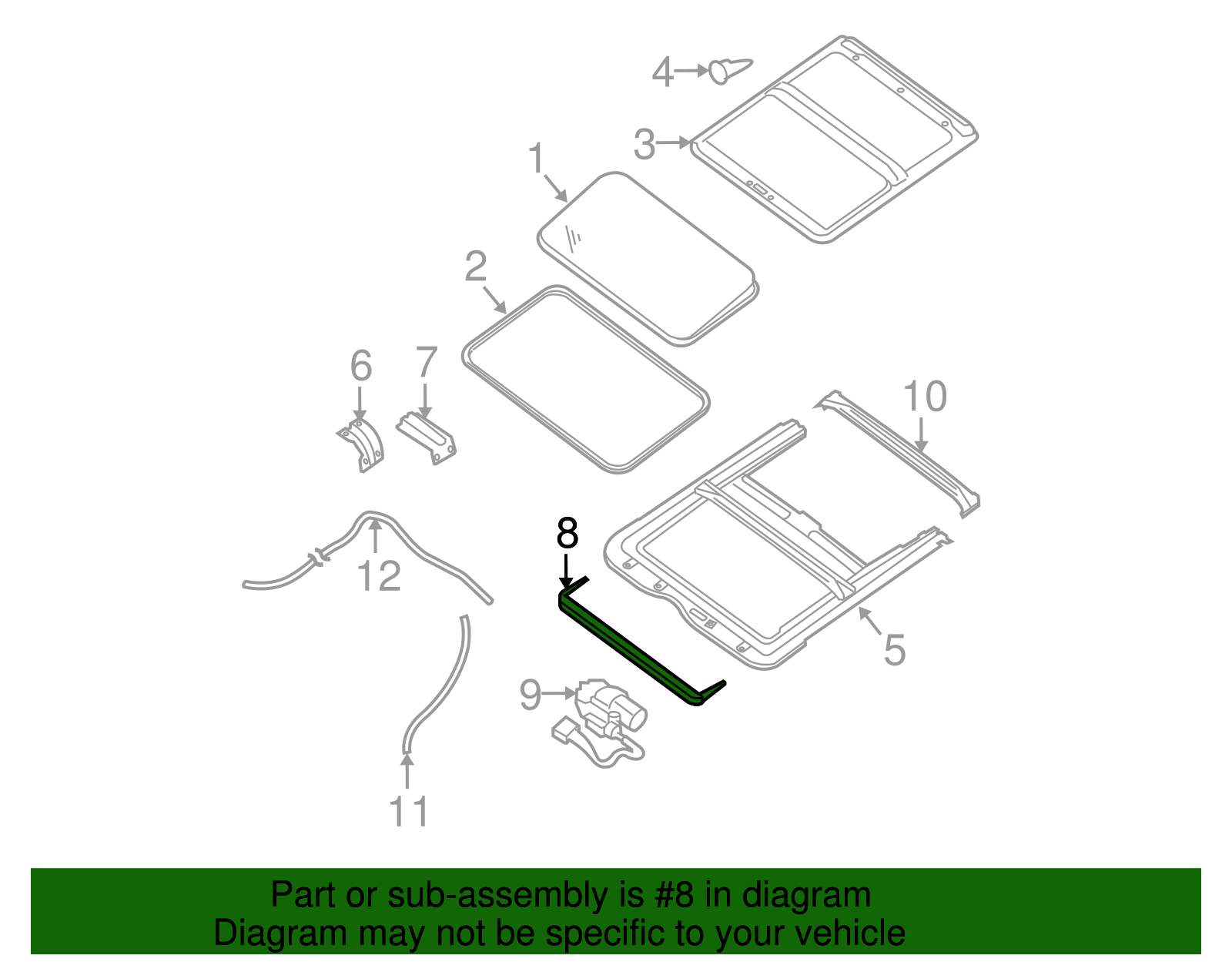 4
3
1
2
6
7
10
8
12
5
9
11

Part or sub-assembly is #8 in diagram
Diagram may not be specific to your vehicle