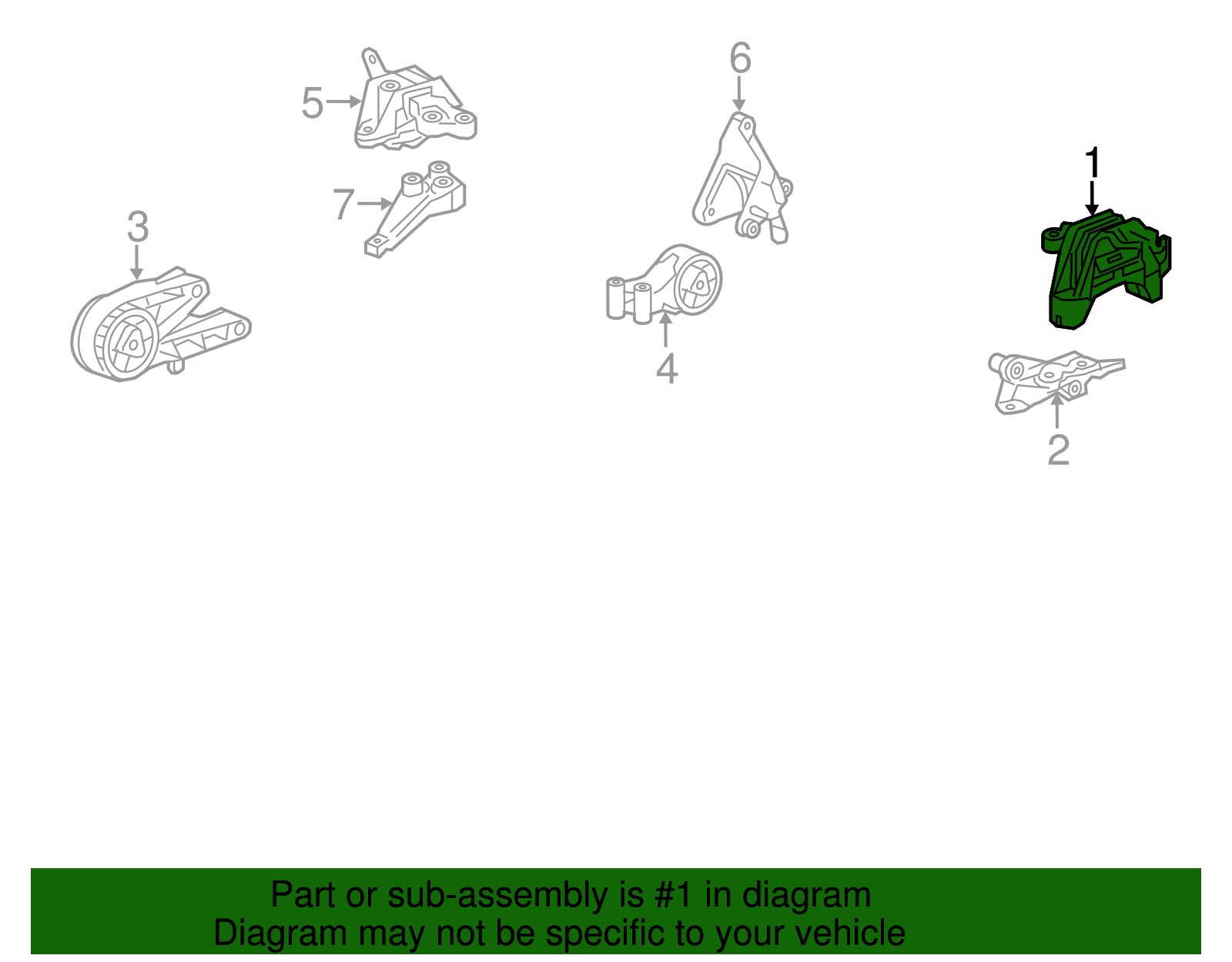 5

6

1

7

3

4

2

Part or sub-assembly is #1 in diagram
Diagram may not be specific to your vehicle