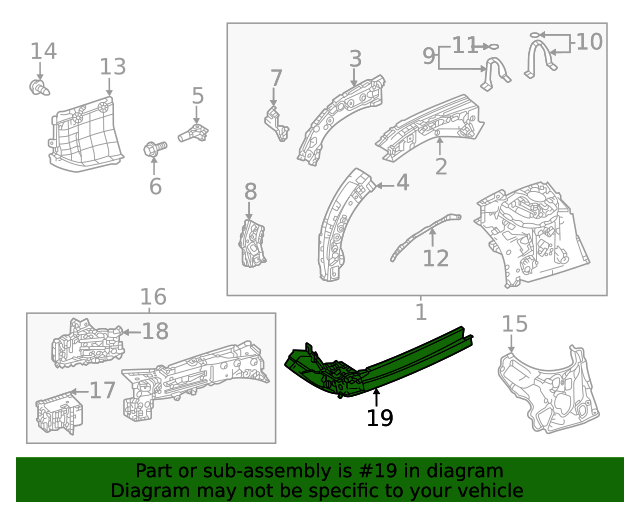 14
13
5
6
7
3
9
11
10
2
8
4
12
1
16
18
17
19
15

Part or sub-assembly is #19 in diagram
Diagram may not be specific to your vehicle