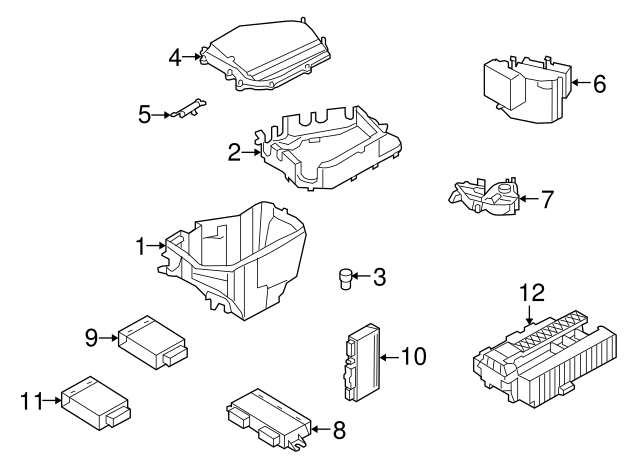 4
6
5
2
7
1
3
12
9
10
11
8