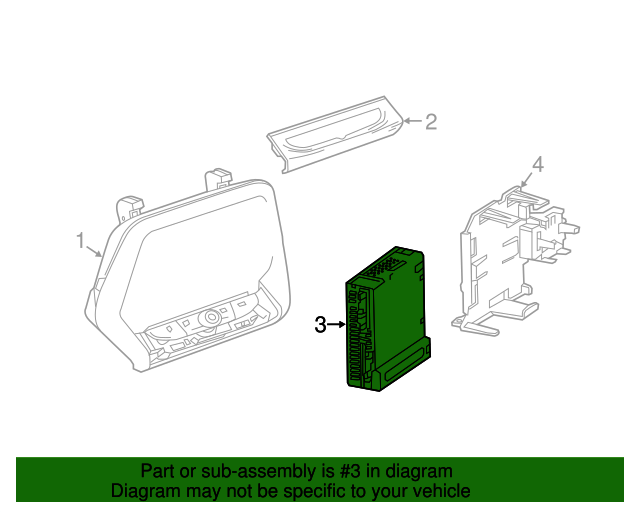 2

4

1

3

Part or sub-assembly is #3 in diagram
Diagram may not be specific to your vehicle