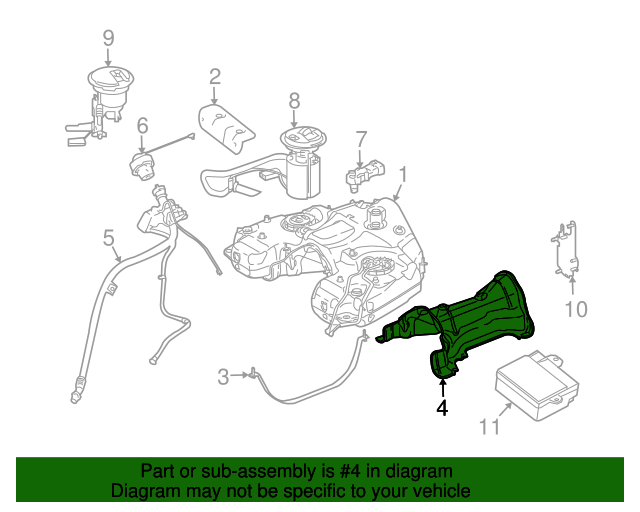 9
2
8
6
7
1
5
10
3
4
11

Part or sub-assembly is #4 in diagram
Diagram may not be specific to your vehicle