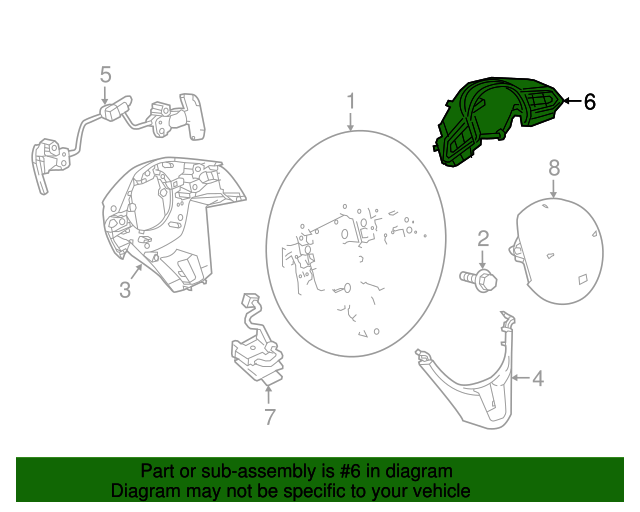 5

1

6

8

2

3

7

4

Part or sub-assembly is #6 in diagram
Diagram may not be specific to your vehicle