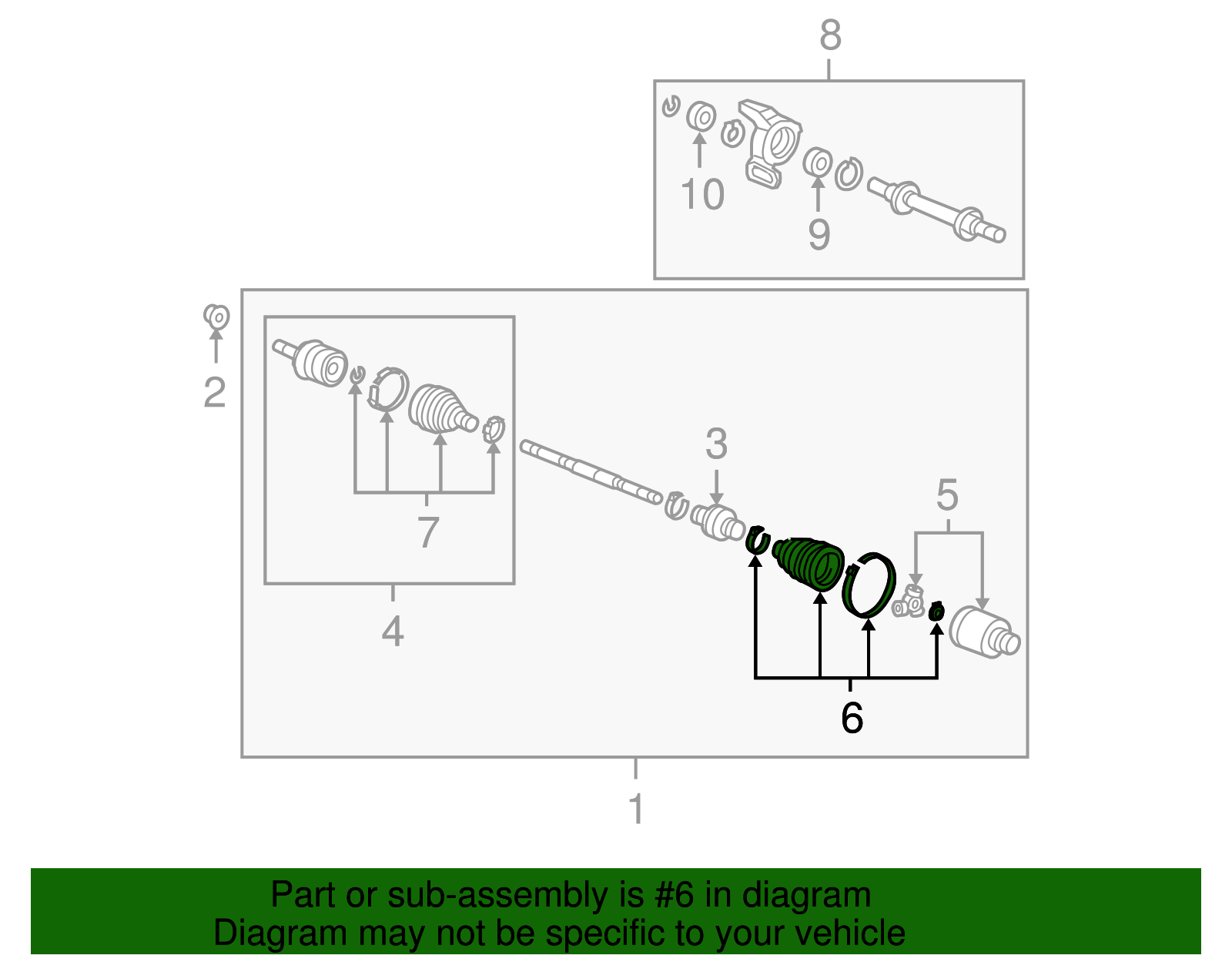 8

10

9

2

3

5

7

4

6

1

Part or sub-assembly is #6 in diagram
Diagram may not be specific to your vehicle