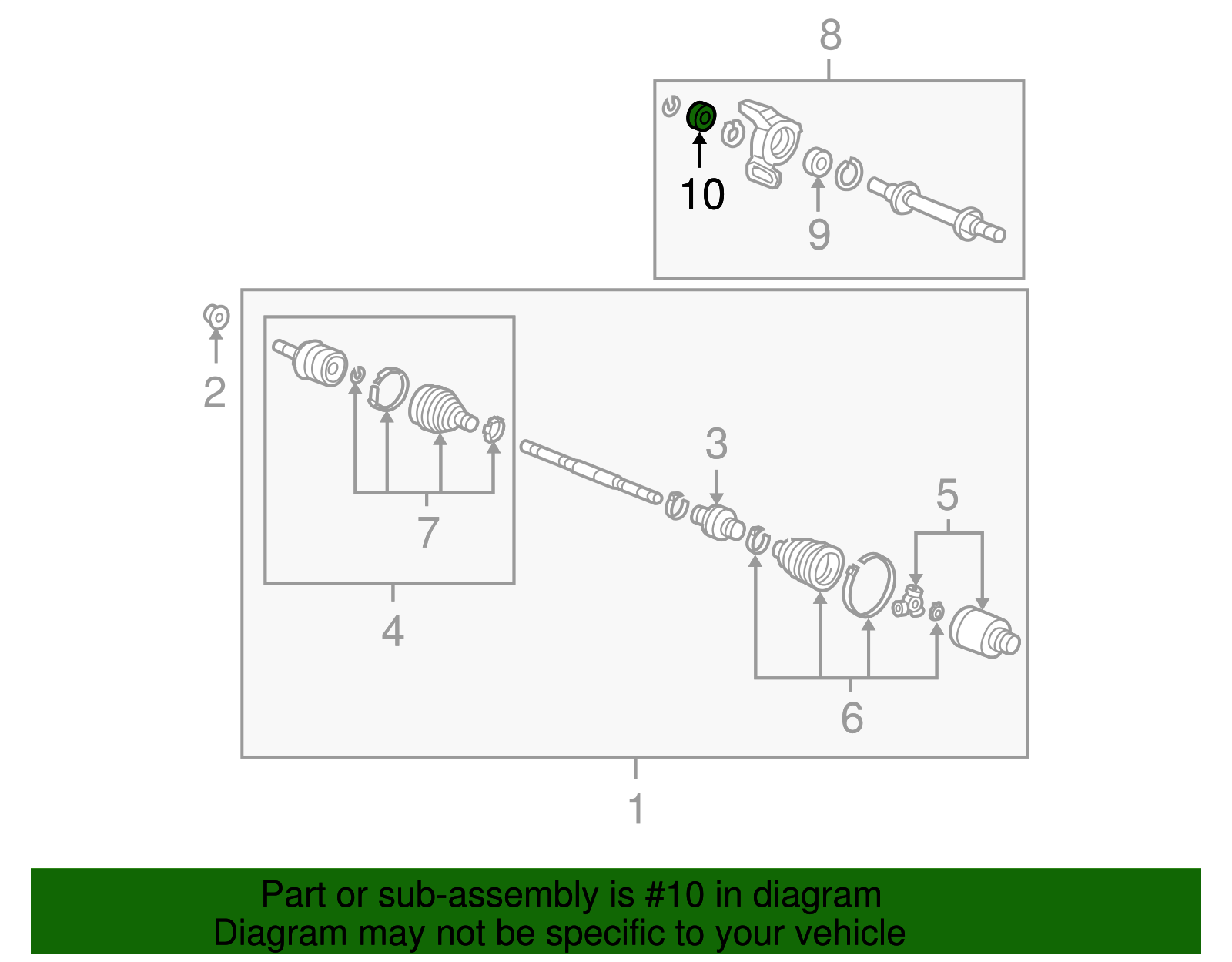 8

10

9

2

3

5

7

4

6

1

Part or sub-assembly is #10 in diagram
Diagram may not be specific to your vehicle