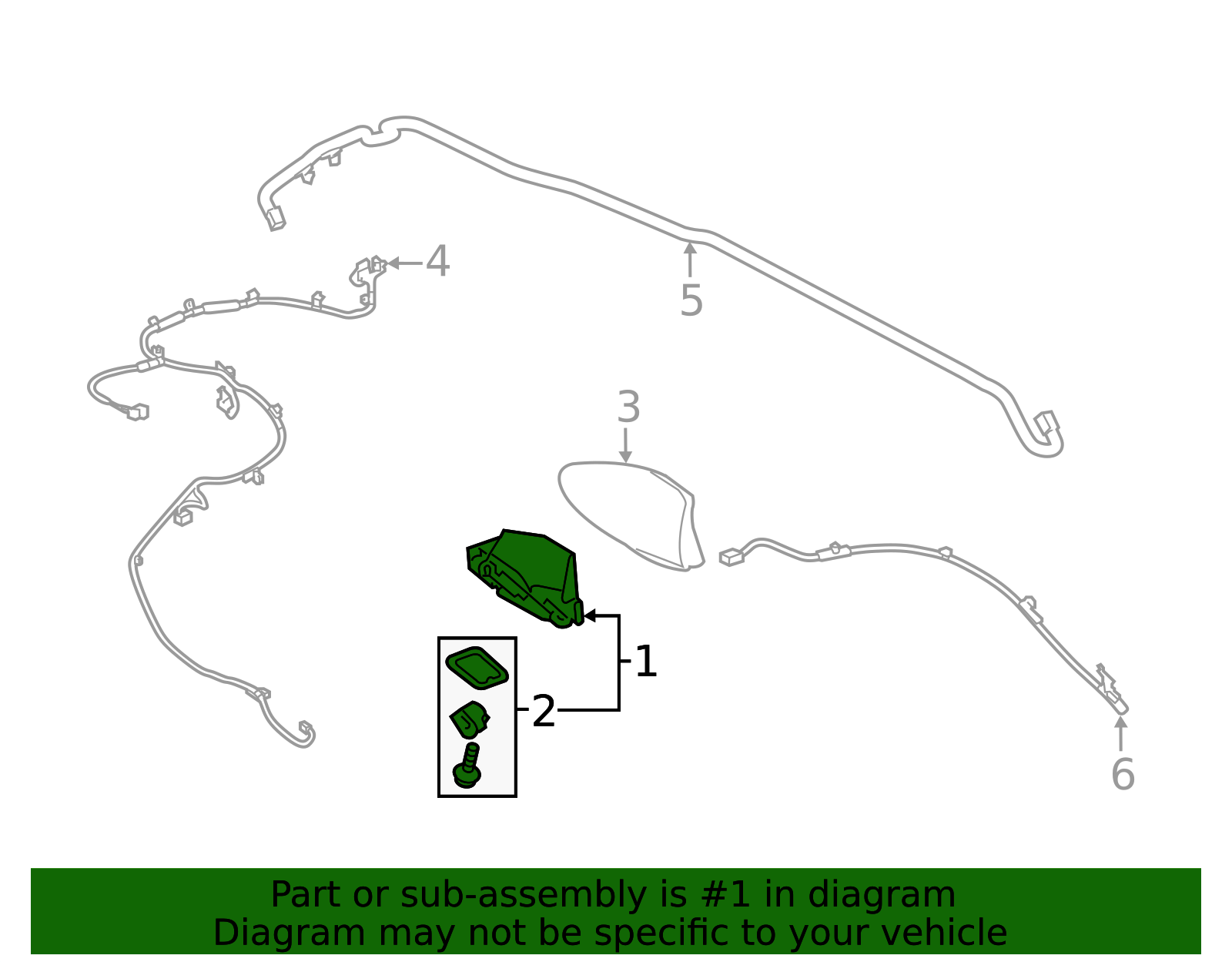 4

5

3

1

2

6

Part or sub-assembly is #1 in diagram
Diagram may not be specific to your vehicle