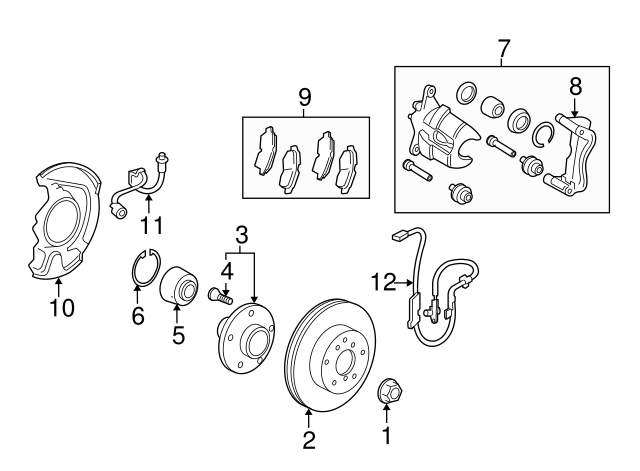 7
8
9
11
3
4
12
10
6
5
2
1