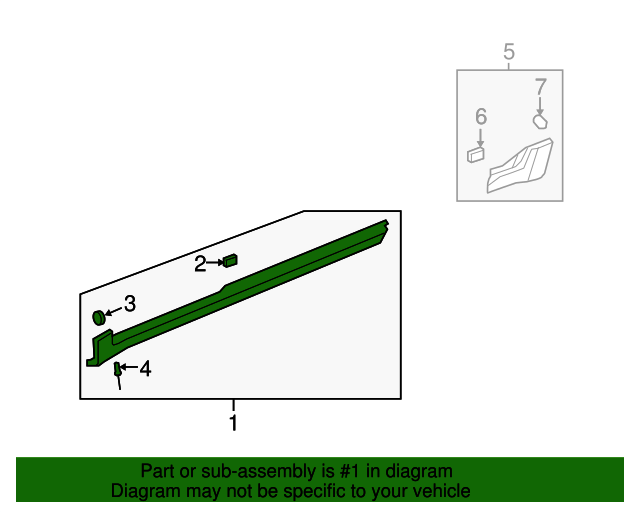 5
7
6
2
3
4
1
Part or sub-assembly is #1 in diagram
Diagram may not be specific to your vehicle