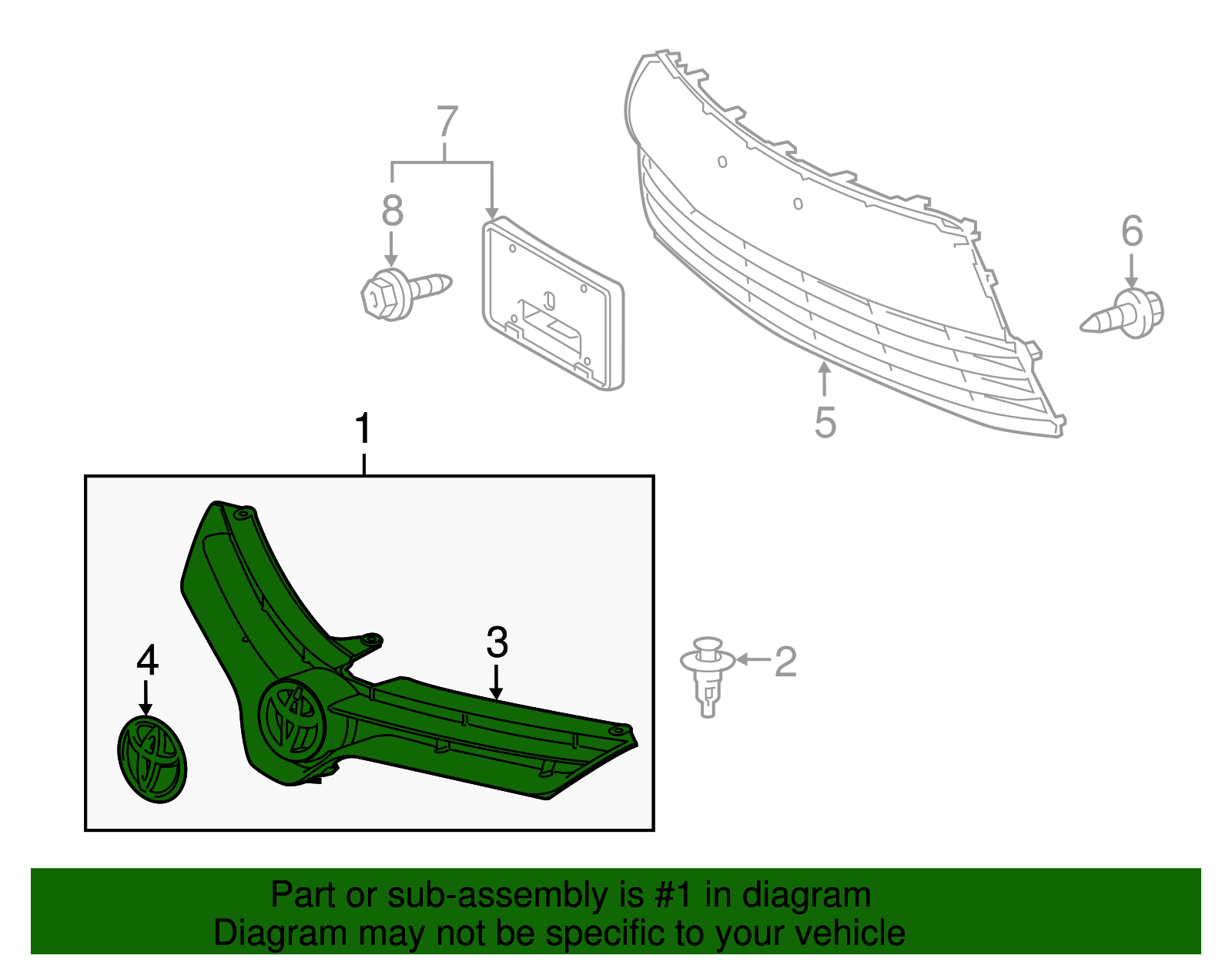 7

8

6

5

1

3

4

2

Part or sub-assembly is #1 in diagram
Diagram may not be specific to your vehicle